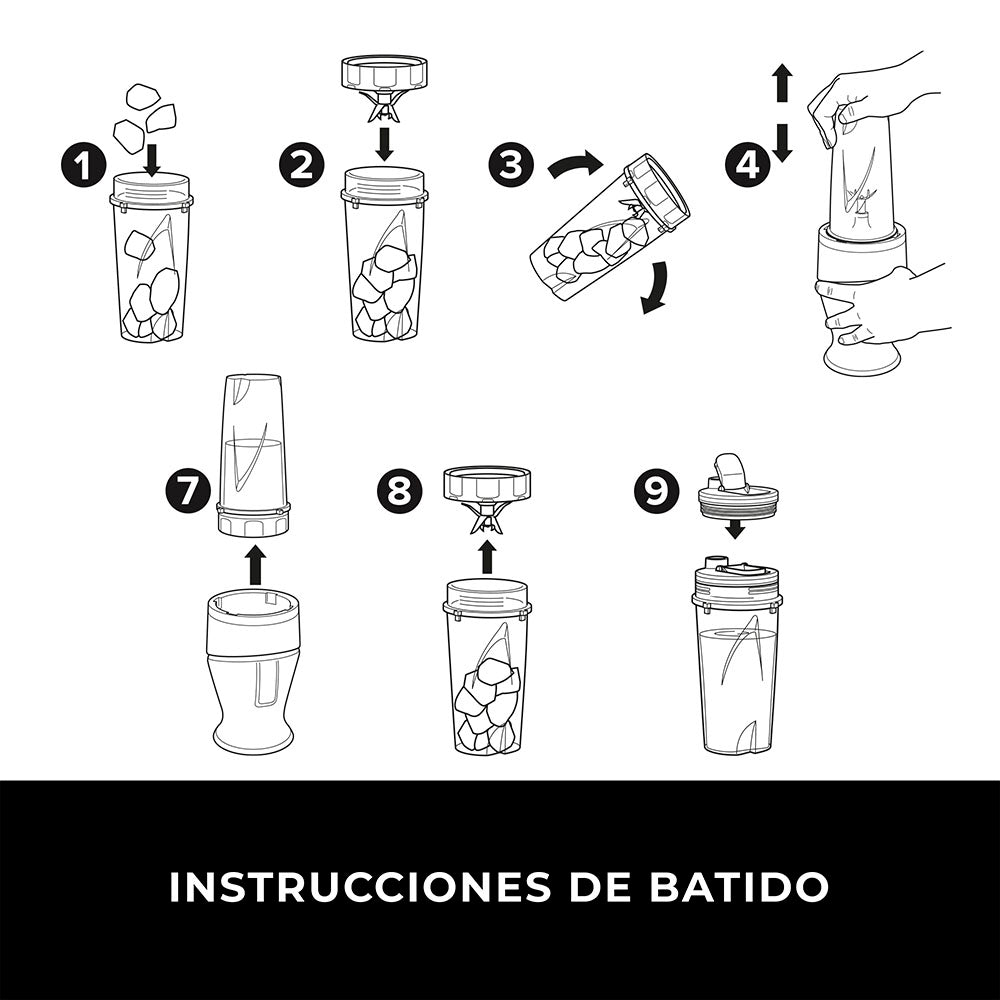 1
2
3
4
7
8
9

INSTRUCCIONES DE BATIDO