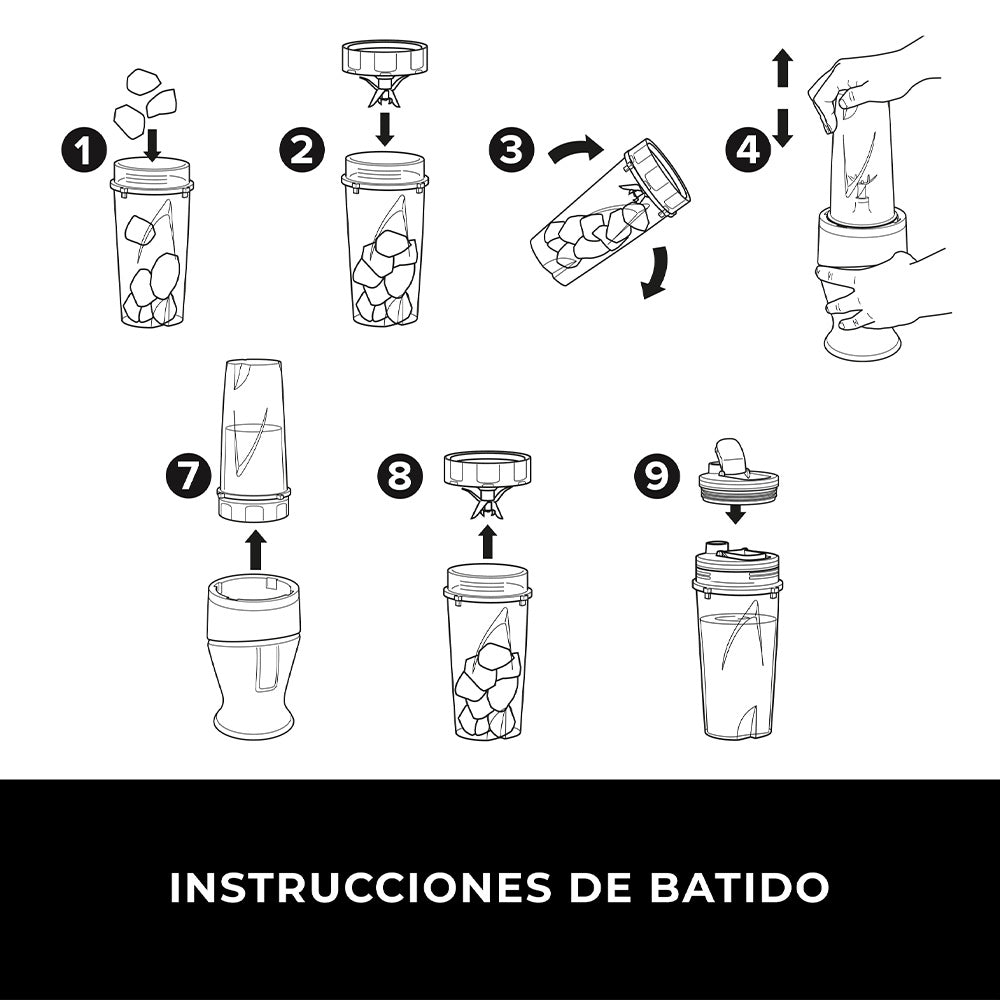 1
2
3
4
7
8
9

INSTRUCCIONES DE BATIDO