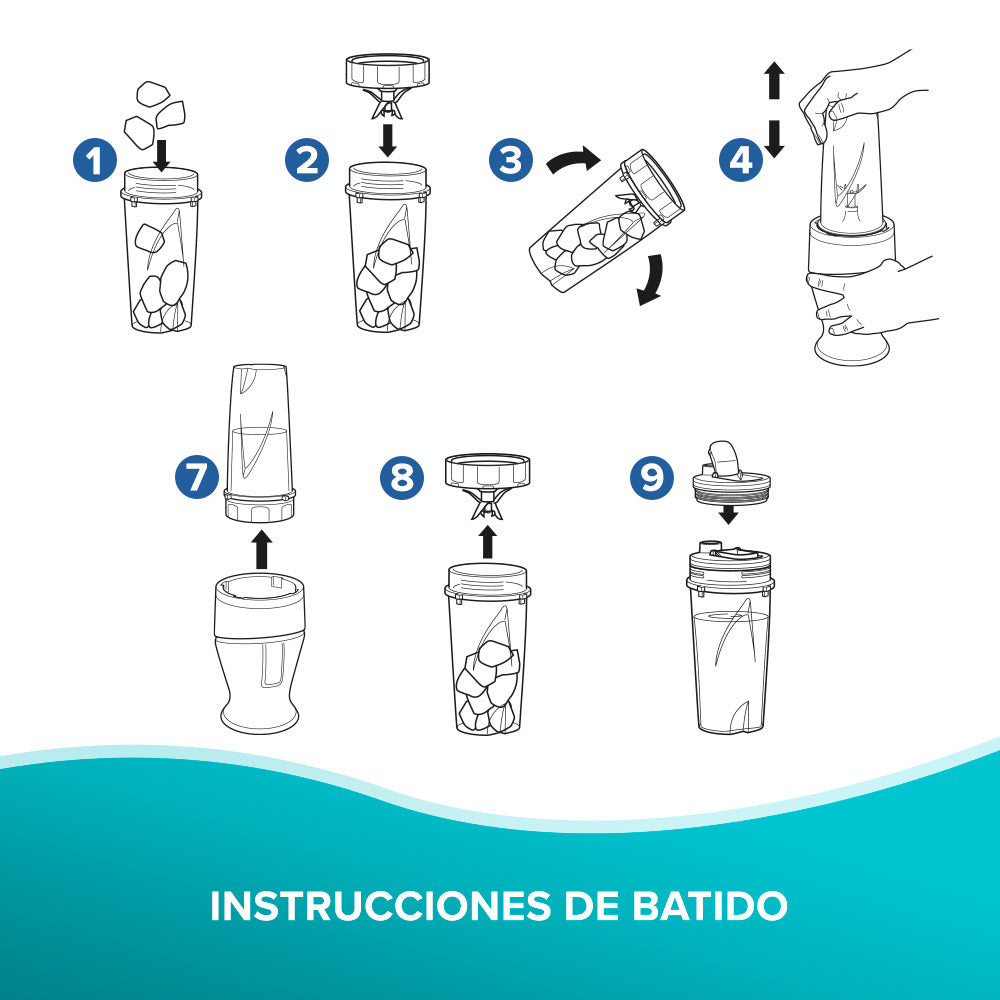 1
2
3
4
7
8
9

INSTRUCCIONES DE BATIDO