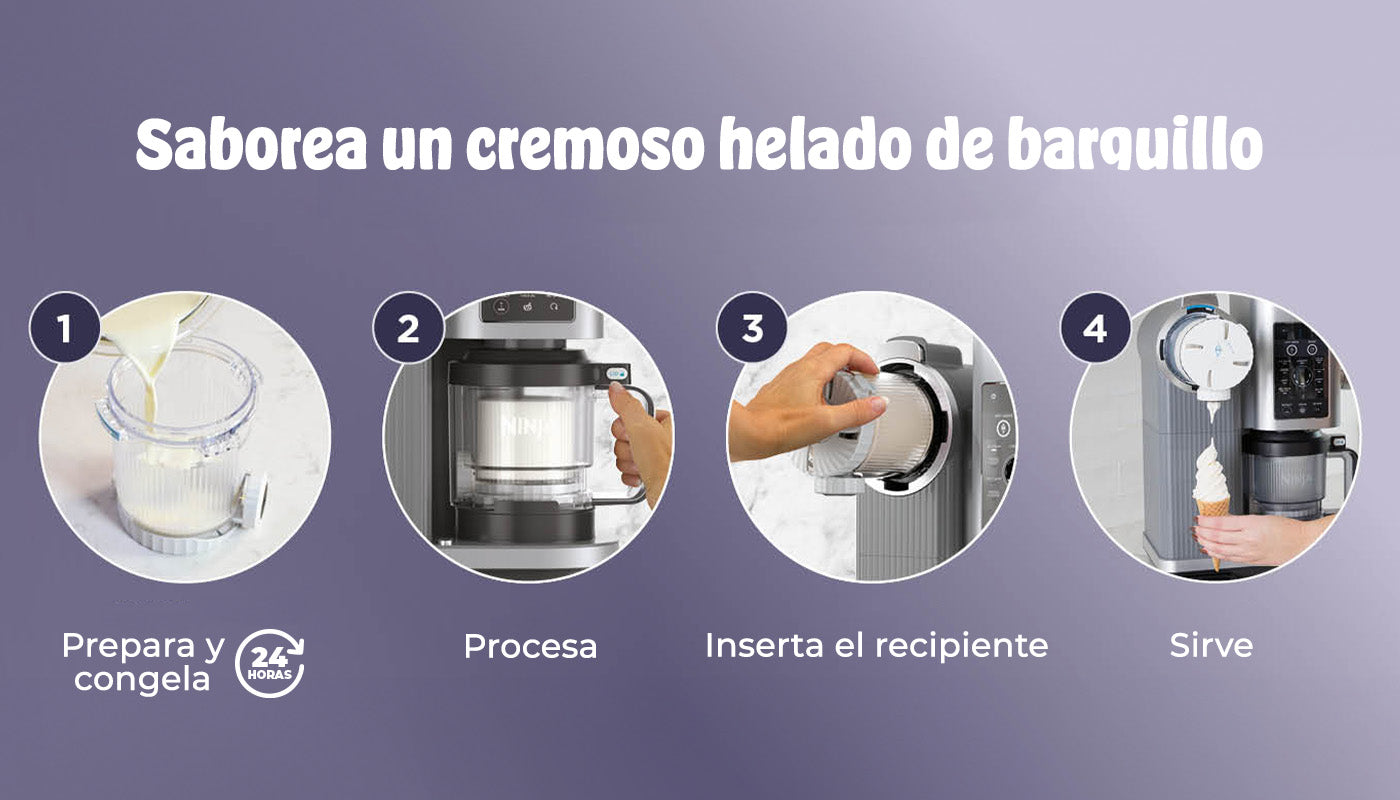 Saborea un cremoso helado de barquillo

1

Prepara y congela 24 HORAS

2

NINJA

Procesa

3

Inserta el recipiente

4

Sirve